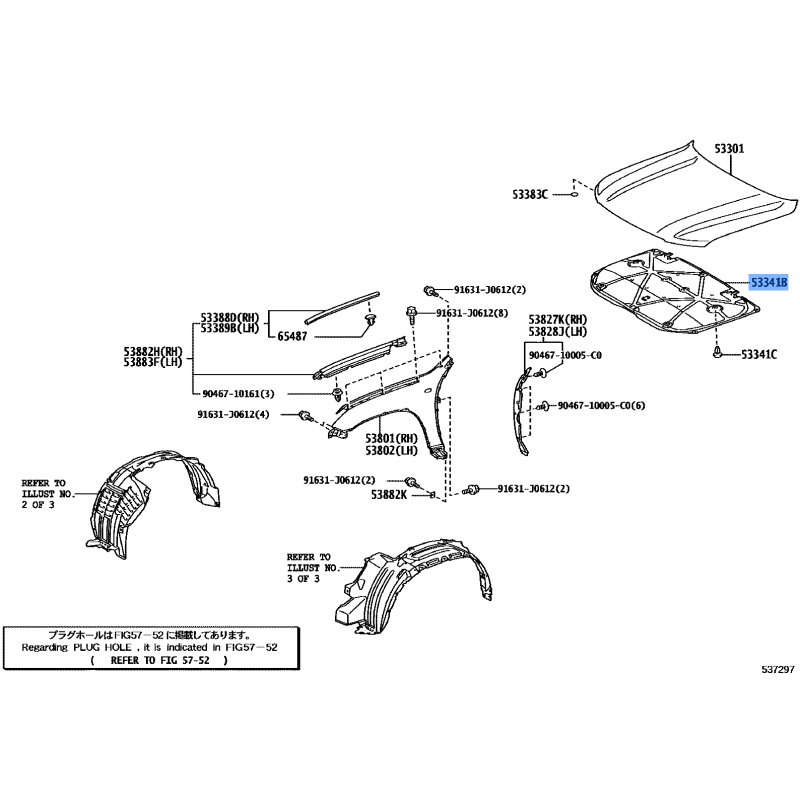 53301

53383C

53341B

53341C

91631-J0612(2)

91631-J0612(8)

53388D(RH)
53389B(LH)

65487

53882H(RH)
53883F(LH)

90467-10161(3)

91631-J0612(4)

53827K(RH)
53828J(LH)

90467-10005-C0

90467-10005-C0(6)

53801(RH)
53802(LH)

91631-J0612(2)

53882K

91631-J0612(2)

REFER TO
ILLUST NO.
2 OF 3

REFER TO
ILLUST NO.
3 OF 3

プラグホールはFIG57－52に掲載してあります。
Regarding PLUG HOLE , it is indicated in FIG57－52
( REFER TO FIG 57-52 )

537297