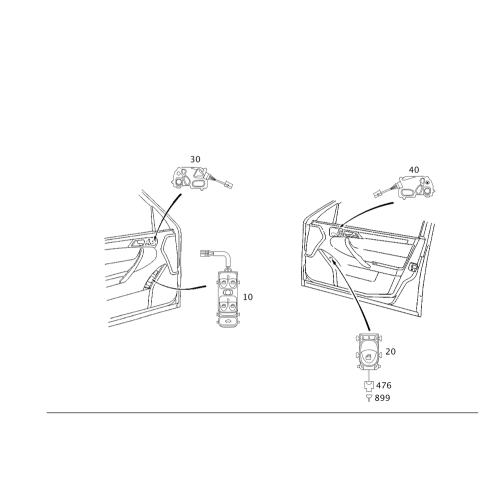 30

40

10

20

476

899