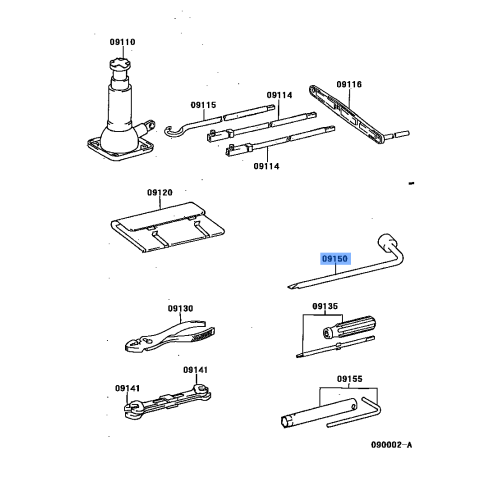 09110

09115

09114

09116

09114

09120

09150

09130

09135

09141

09141

09155

090002-A