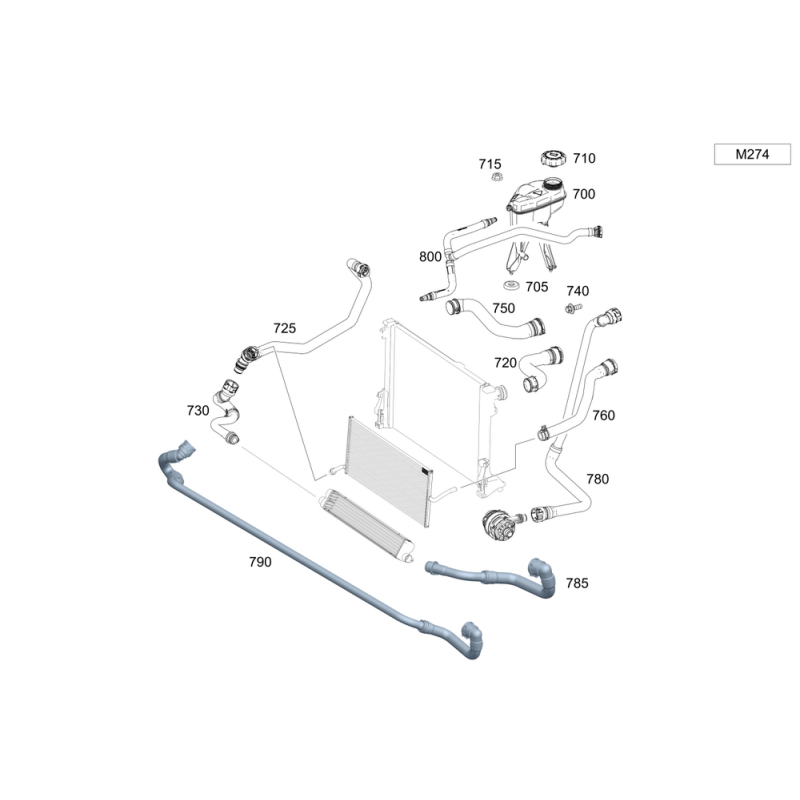 M274

715
710
700
800
705
740
750
725
720
730
760
780
790
785