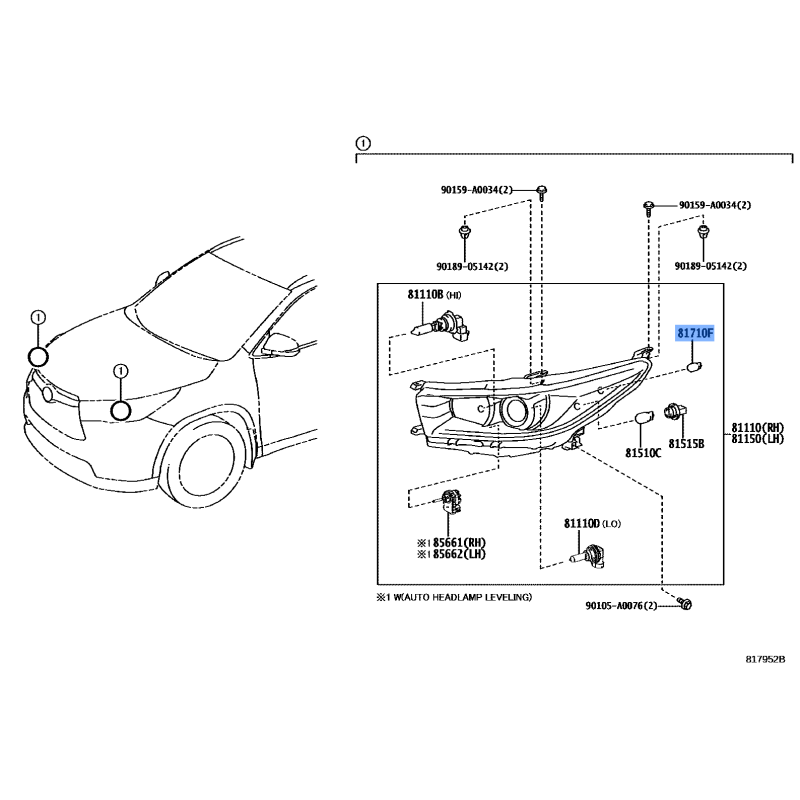 ①

①

①

90159-A0034(2)

90159-A0034(2)

90189-05142(2)

90189-05142(2)

81110B (HI)

81710F

81110(RH)
81150(LH)

81510C

81515B

※1 85661(RH)
※1 85662(LH)

81110D (LO)

※1 W(AUTO HEADLAMP LEVELING)

90105-A0076(2)

817952B