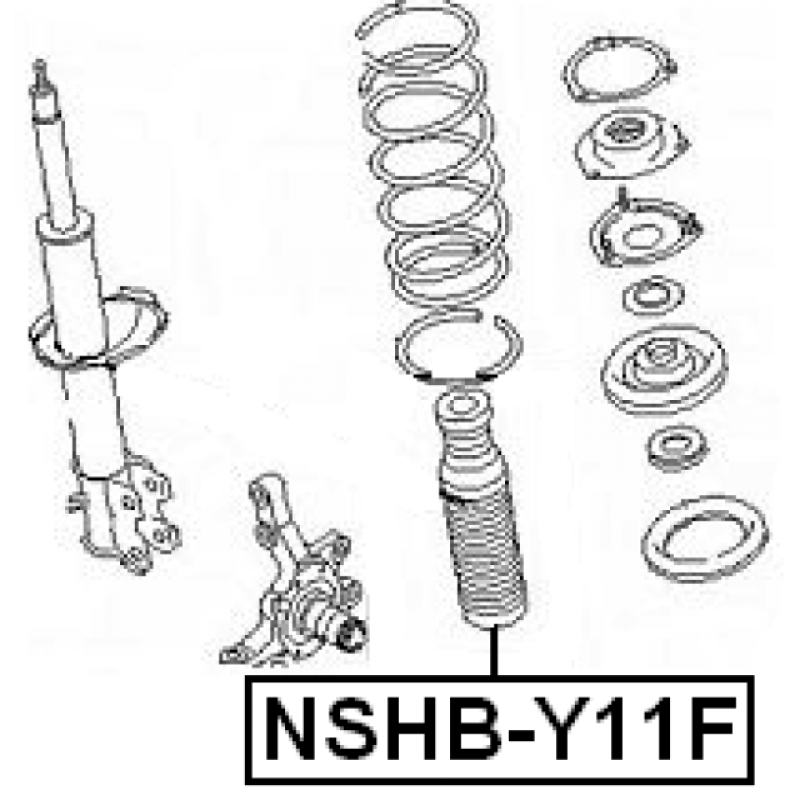 NSHB-Y11F