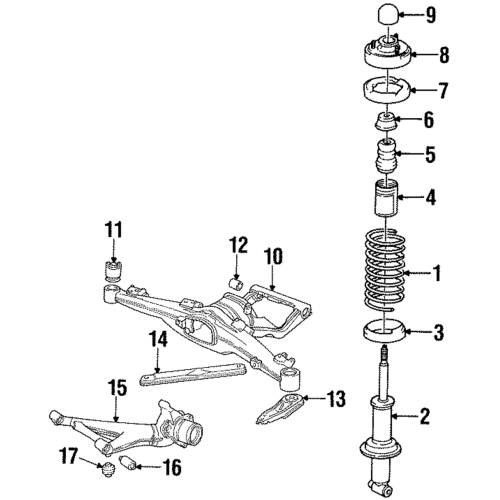 9
8
7
6
5
4
11
12
10
1
3
14
15
13
2
17
16