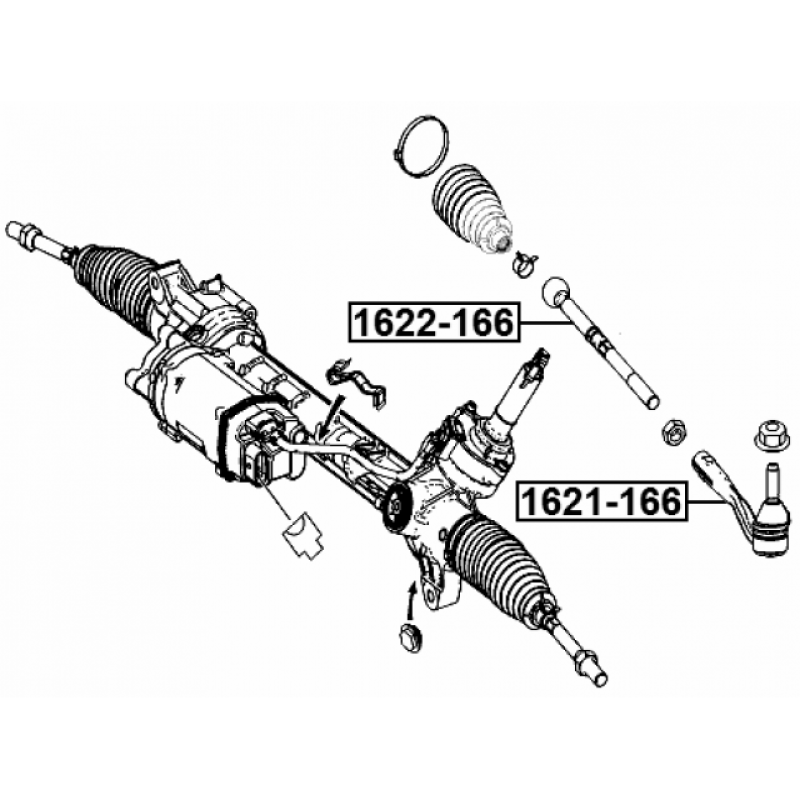 1622-166

1621-166