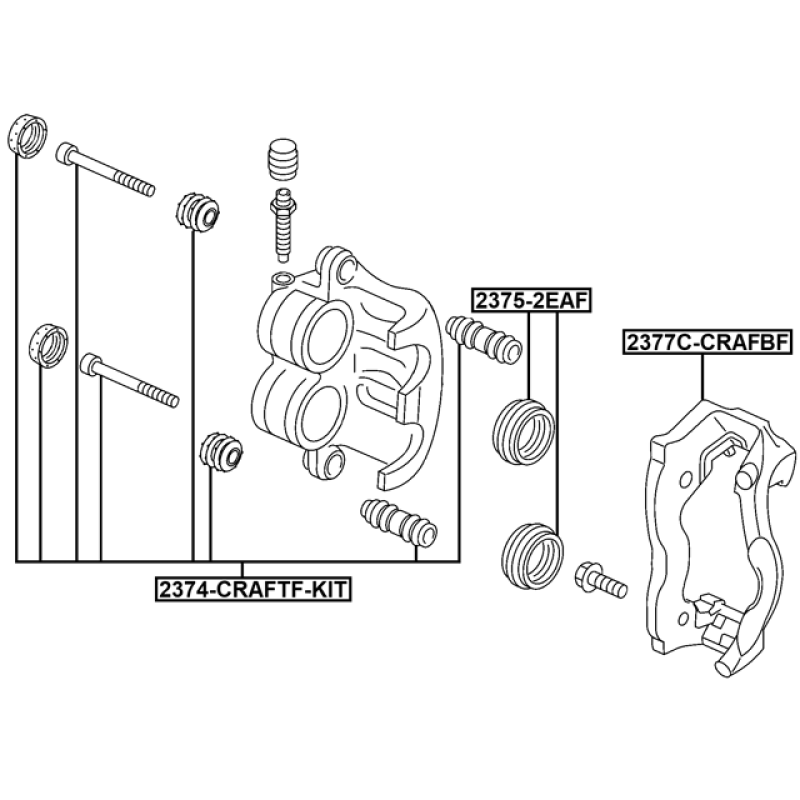 2375-2EAF

2377C-CRAFBF

2374-CRAFTF-KIT