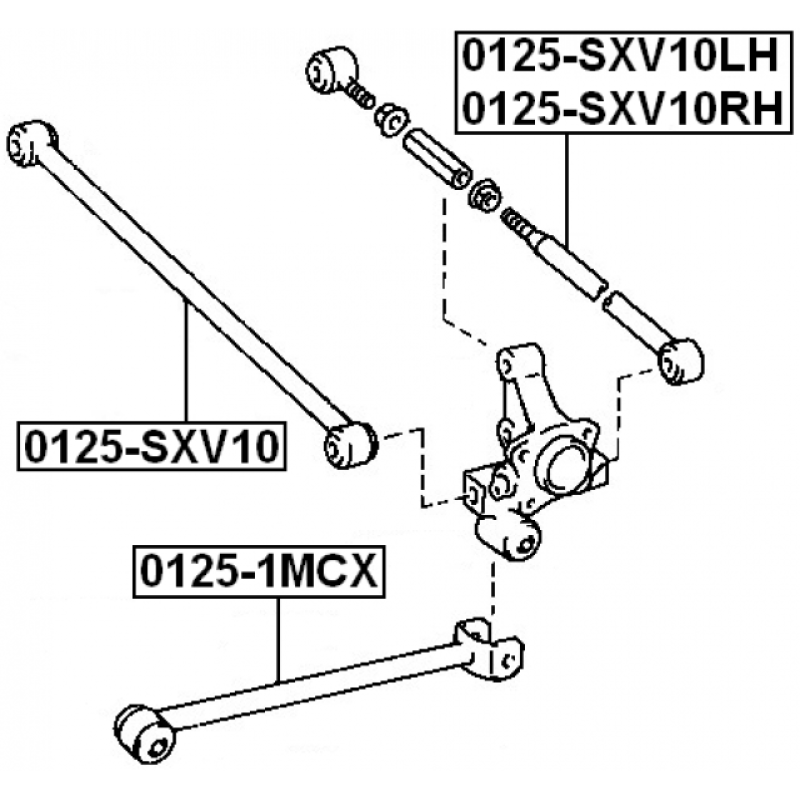 0125-SXV10LH
0125-SXV10RH

0125-SXV10

0125-1MCX