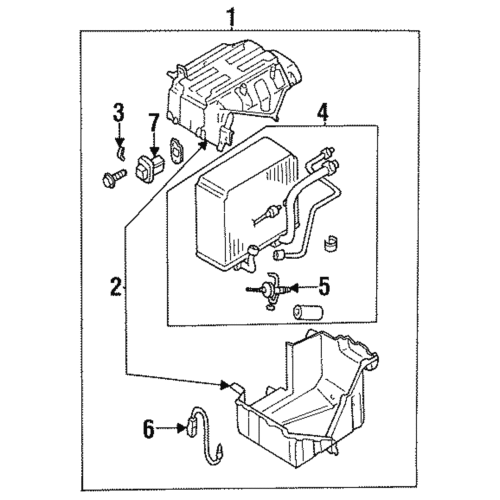 1
3
7
4
2
5
6