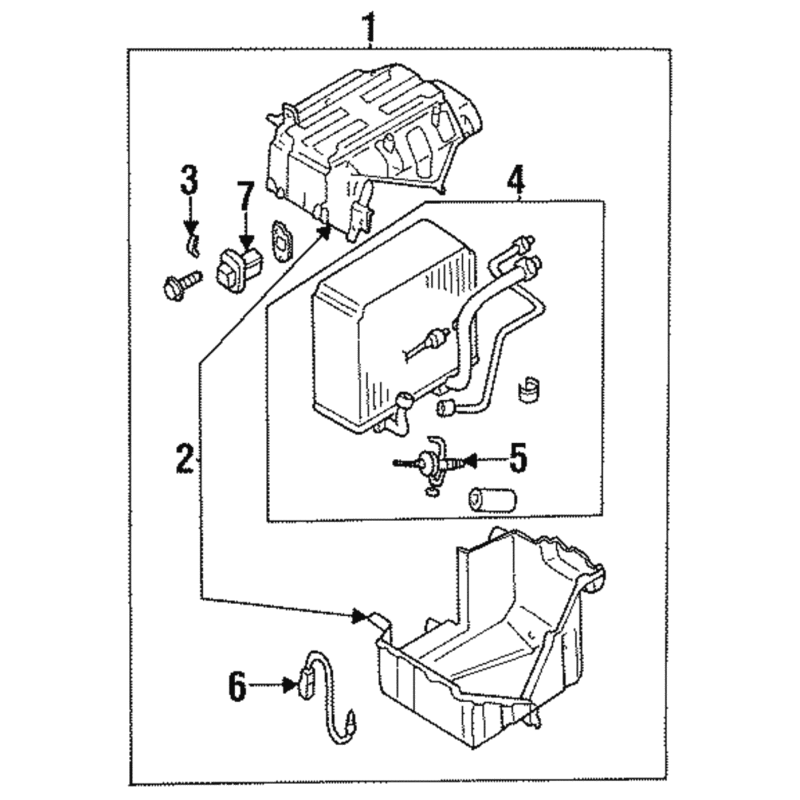 1
3
7
4
2
5
6