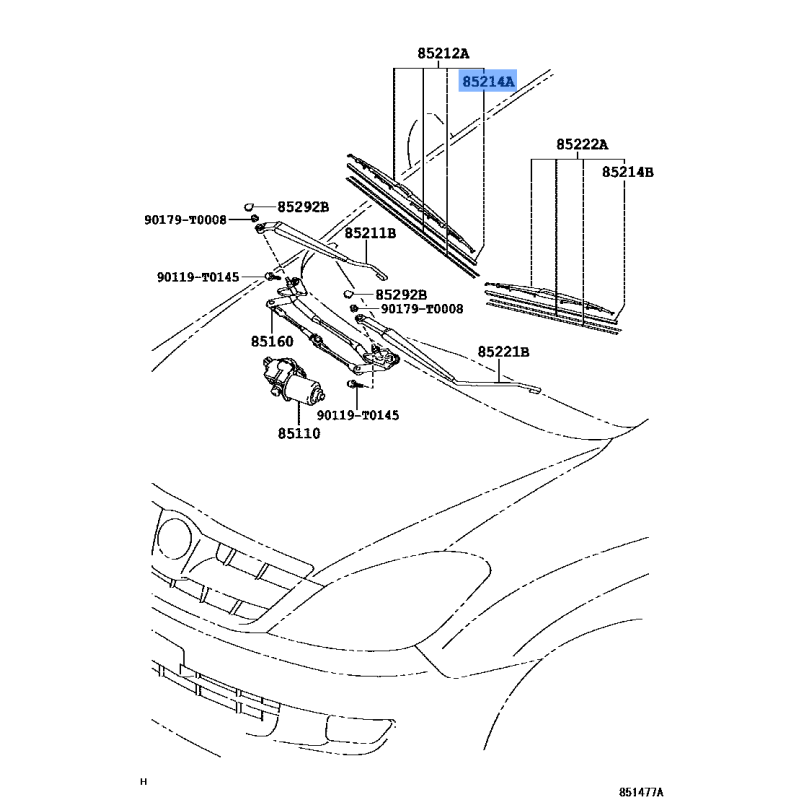 85212A
85214A
85222A
85214B
85292B
90179-T0008
85211B
90119-T0145
85292B
90179-T0008
85160
85221B
90119-T0145
85110
H
851477A