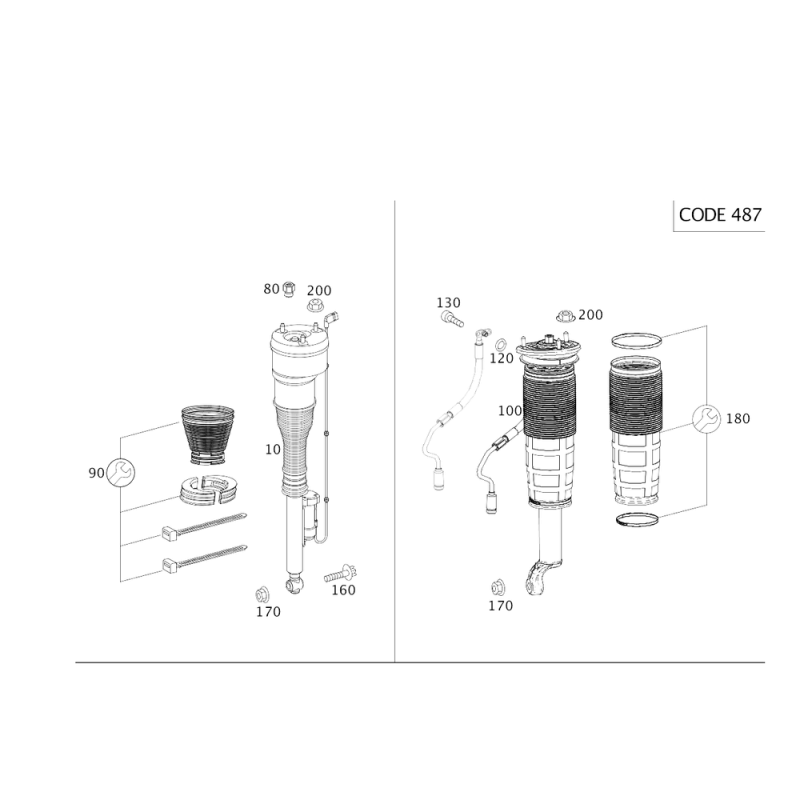 CODE 487

80
200
10
90
160
170

130
200
120
100
180
170