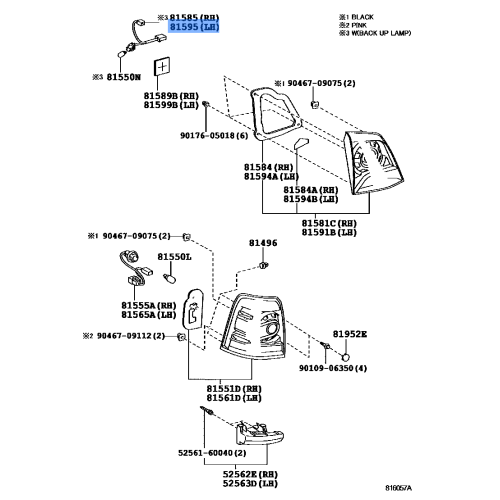 ※3 81585 (RH)
81595 (LH)

※1 BLACK
※2 PINK
※3 W(BACK UP LAMP)

※3 81550N

81589B (RH)
81599B (LH)

※1 90467-09075 (2)

90176-05018 (6)

81584 (RH)
81594A (LH)

81584A (RH)
81594B (LH)

81581C (RH)
81591B (LH)

※1 90467-09075 (2)

81496

81550L

81555A (RH)
81565A (LH)

※2 90467-09112 (2)

81952E

90109-06350 (4)

81551D (RH)
81561D (LH)

52561-60040 (2)

52562E (RH)
52563D (LH)

816057A