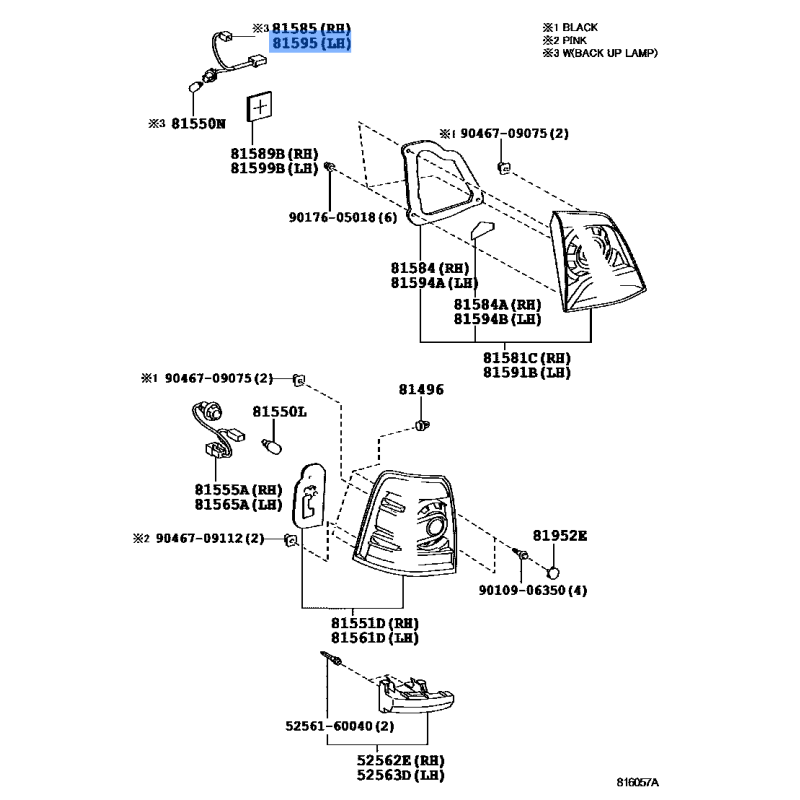 ※3 81585 (RH)
81595 (LH)

※1 BLACK
※2 PINK
※3 W(BACK UP LAMP)

※3 81550N

81589B (RH)
81599B (LH)

※1 90467-09075 (2)

90176-05018 (6)

81584 (RH)
81594A (LH)

81584A (RH)
81594B (LH)

81581C (RH)
81591B (LH)

※1 90467-09075 (2)

81496

81550L

81555A (RH)
81565A (LH)

※2 90467-09112 (2)

81952E

90109-06350 (4)

81551D (RH)
81561D (LH)

52561-60040 (2)

52562E (RH)
52563D (LH)

816057A