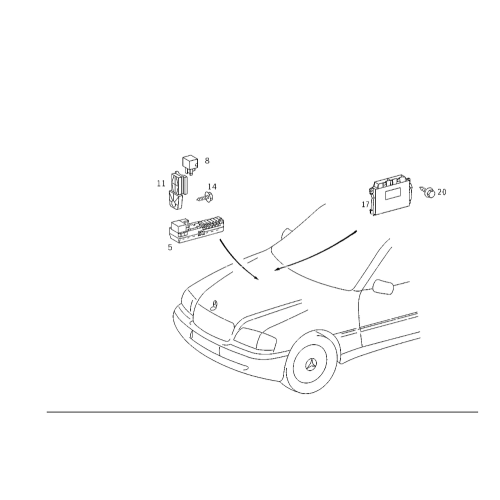 8
11
14
5
17
20