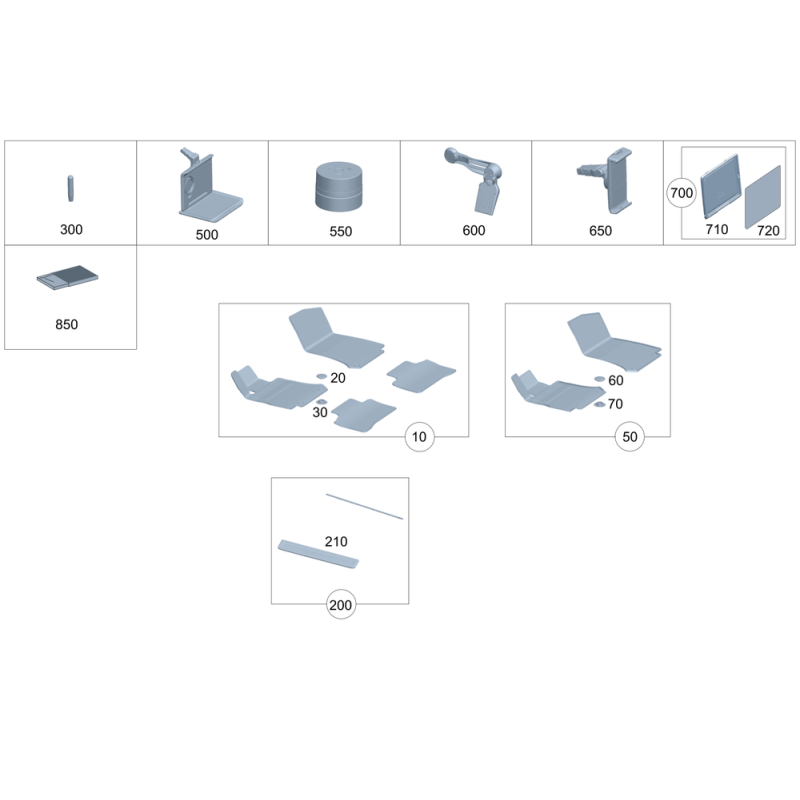 300

500

550

600

650

700
710
720

850

20
30
10

60
70
50

210
200