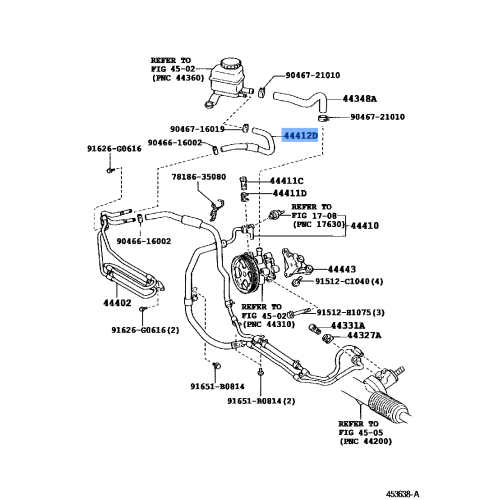 REFER TO
FIG 45-02
(PNC 44360)

90467-21010

44348A

90467-21010

90467-16019

44412D

90466-16002

91626-G0616

78186-35080

44411C

44411D

REFER TO
FIG 17-08
(PNC 17630)

44410

90466-16002

44443

91512-C1040(4)

44402

REFER TO
FIG 45-02
(PNC 44310)

91512-H1075(3)

44331A

44327A

91626-G0616(2)

91651-B0814

91651-B0814(2)

REFER TO
FIG 45-05
(PNC 44200)

453638-A