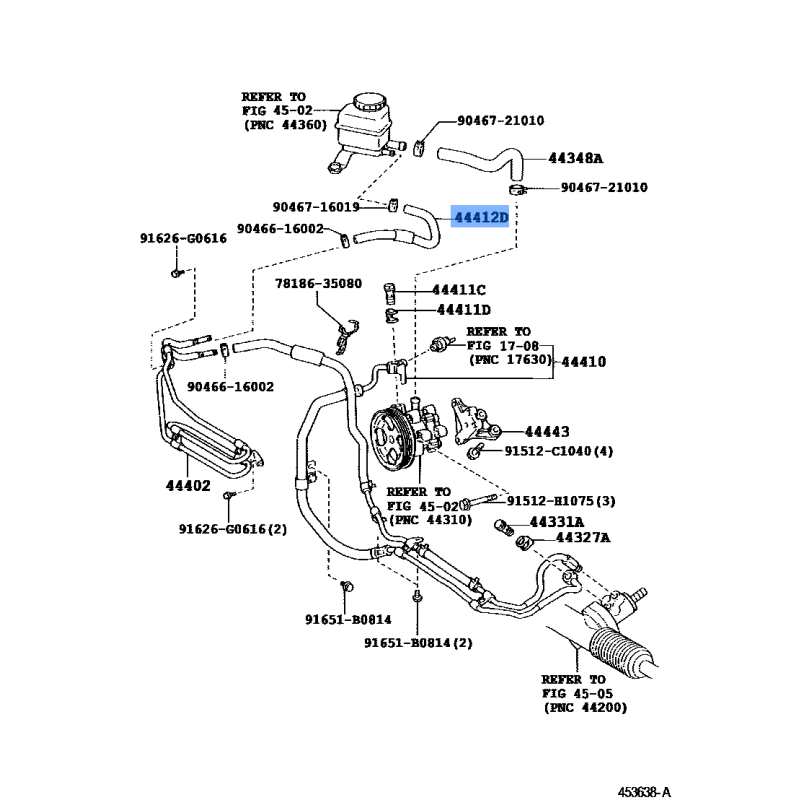 REFER TO
FIG 45-02
(PNC 44360)

90467-21010

44348A

90467-21010

90467-16019

44412D

90466-16002

91626-G0616

78186-35080

44411C

44411D

REFER TO
FIG 17-08
(PNC 17630)

44410

90466-16002

44443

91512-C1040(4)

44402

REFER TO
FIG 45-02
(PNC 44310)

91512-H1075(3)

44331A

44327A

91626-G0616(2)

91651-B0814

91651-B0814(2)

REFER TO
FIG 45-05
(PNC 44200)

453638-A