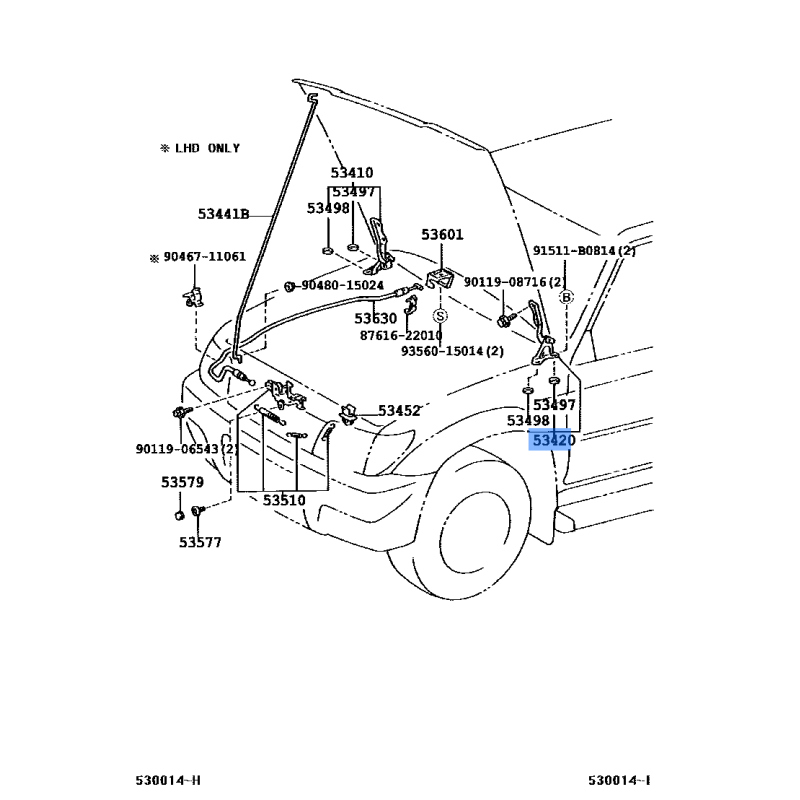 ※ LHD ONLY

53410
53497
53498
53441B
53601
※ 90467-11061
91511-B0814(2)
90480-15024
90119-08716(2)
B
53630
S
87616-22010
93560-15014(2)
53452
53497
53498
53420
90119-06543(2)
53579
53510
53577

530014-H
530014-I