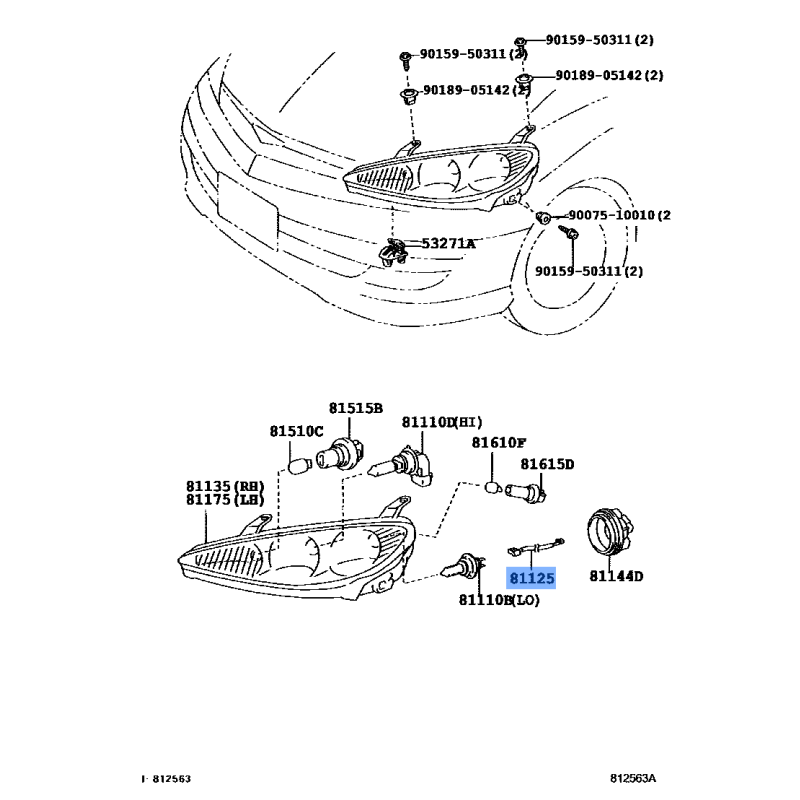 90159-50311(2)
90159-50311(2)
90189-05142(2)
90189-05142(2)
90075-10010(2
53271A
90159-50311(2)

81515B
81510C
81110D(HI)
81610F
81615D
81135(RH)
81175(LH)
81125
81144D
81110B(LO)

I- 812563
812563A