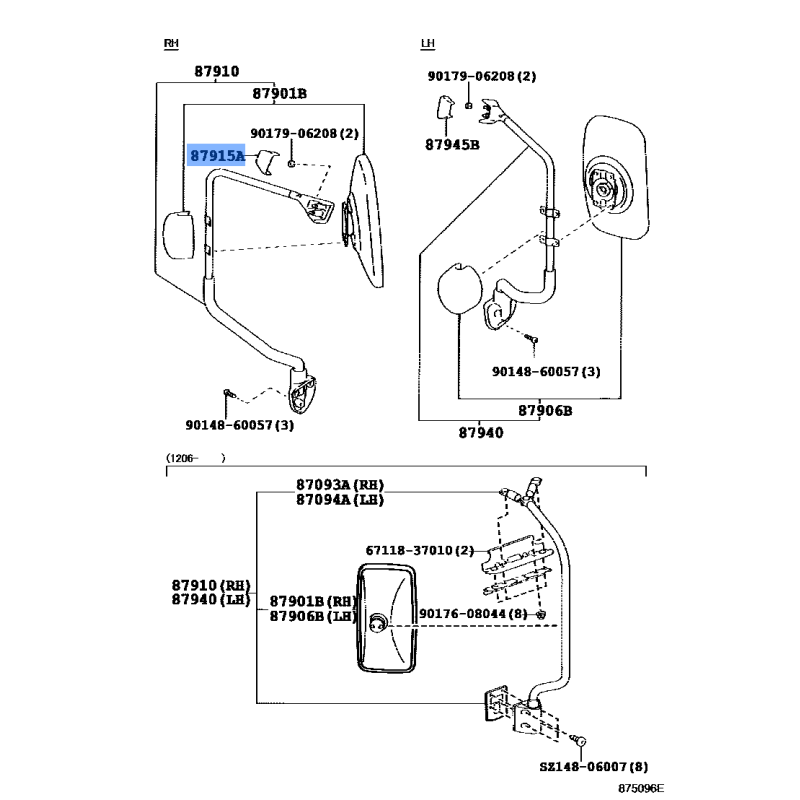 RH

87910
87901B
90179-06208(2)
87915A
90148-60057(3)

LH

90179-06208(2)
87945B
90148-60057(3)
87906B
87940

(1206- )

87093A(RH)
87094A(LH)
67118-37010(2)
87910(RH)
87940(LH)
87901B(RH)
87906B(LH)
90176-08044(8)
SZ148-06007(8)

875096E