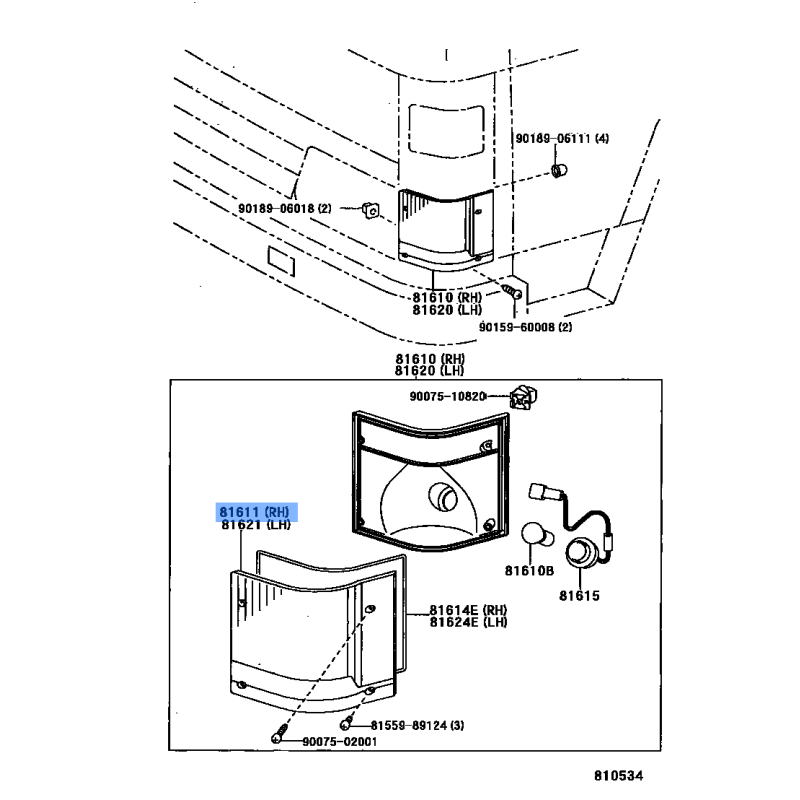 90189-06111 (4)

90189-06018 (2)

81610 (RH)
81620 (LH)

90159-60008 (2)

81610 (RH)
81620 (LH)

90075-10820

81611 (RH)
81621 (LH)

81610B

81615

81614E (RH)
81624E (LH)

81559-89124 (3)

90075-02001

810534