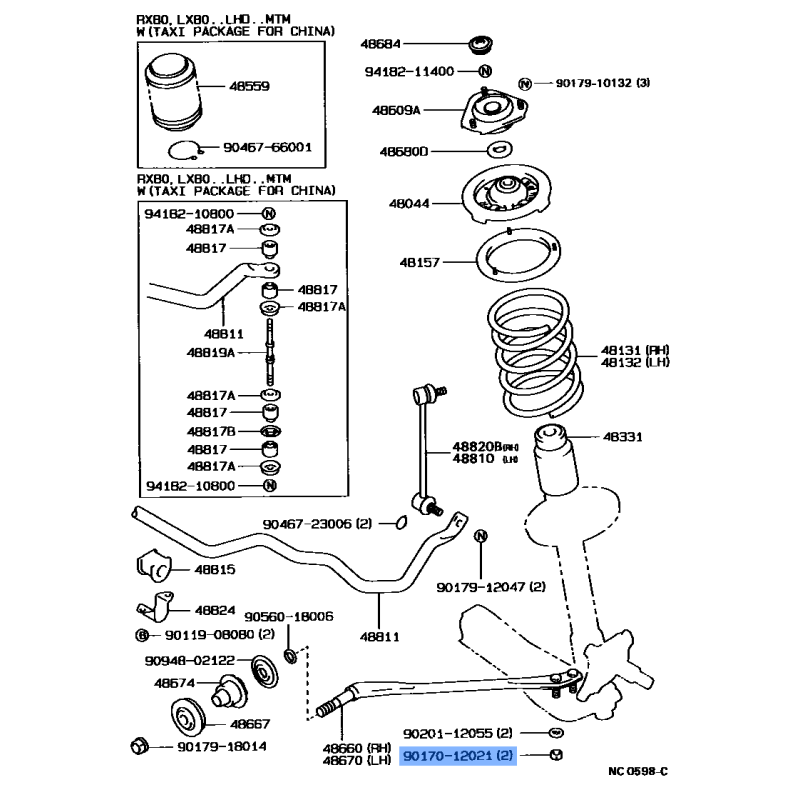 RX80, LX80..LHD..MTM
W(TAXI PACKAGE FOR CHINA)

48559
90467-66001

RX80, LX80..LHD..MTM
W(TAXI PACKAGE FOR CHINA)

94182-10800
48817A
48817
48817
48817A
48811
48819A
48817A
48817
48817B
48817
48817A
94182-10800

48684
94182-11400
90179-10132 (3)
48609A
48680D
48044
48157
48131 (RH)
48132 (LH)
48331
48820B (RH)
48810 (LH)
90467-23006 (2)
90179-12047 (2)
48815
48824
90119-08080 (2)
90560-18006
48811
90948-02122
48674
48667
90179-18014
48660 (RH)
48670 (LH)
90201-12055 (2)
90170-12021 (2)
NC 0598-C