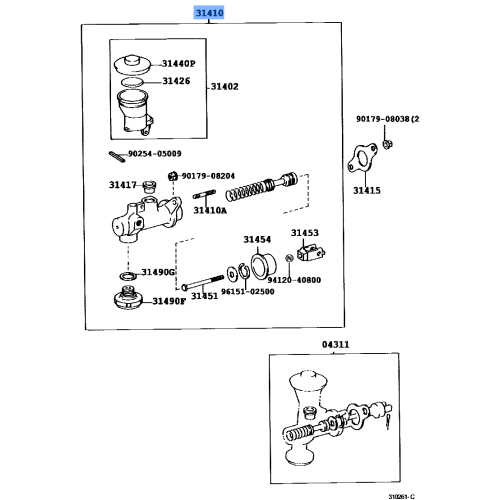 31410

31440P
31426
31402

90179-08038(2

90254-05009

31417
90179-08204

31410A

31415

31454
31453

31490G
94120-40800
31451
96151-02500
31490F

04311

310261-C