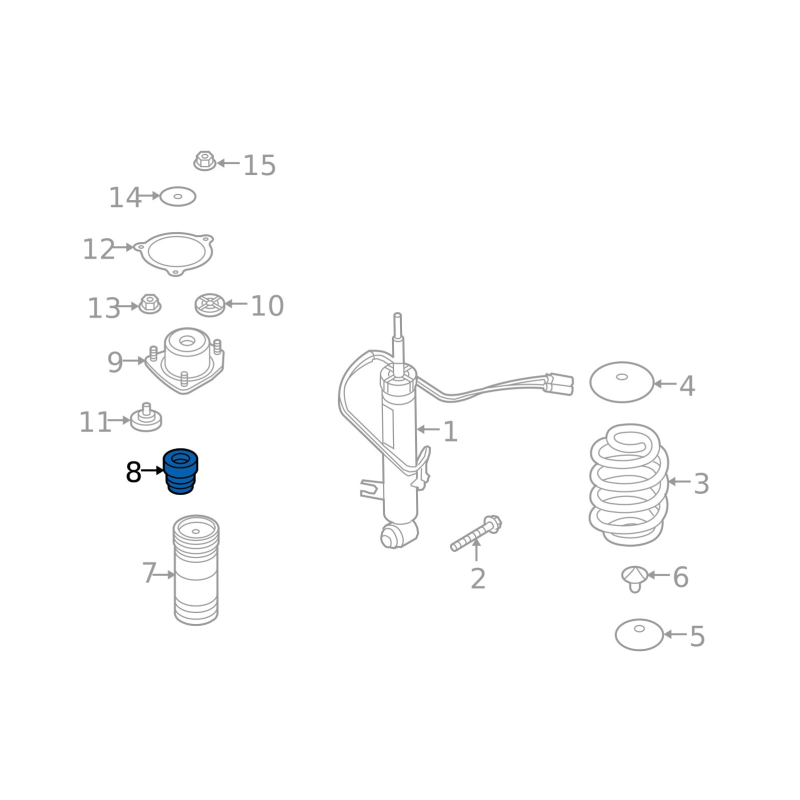 15
14
12
13
10
9
11
8
7
1
2
4
3
6
5