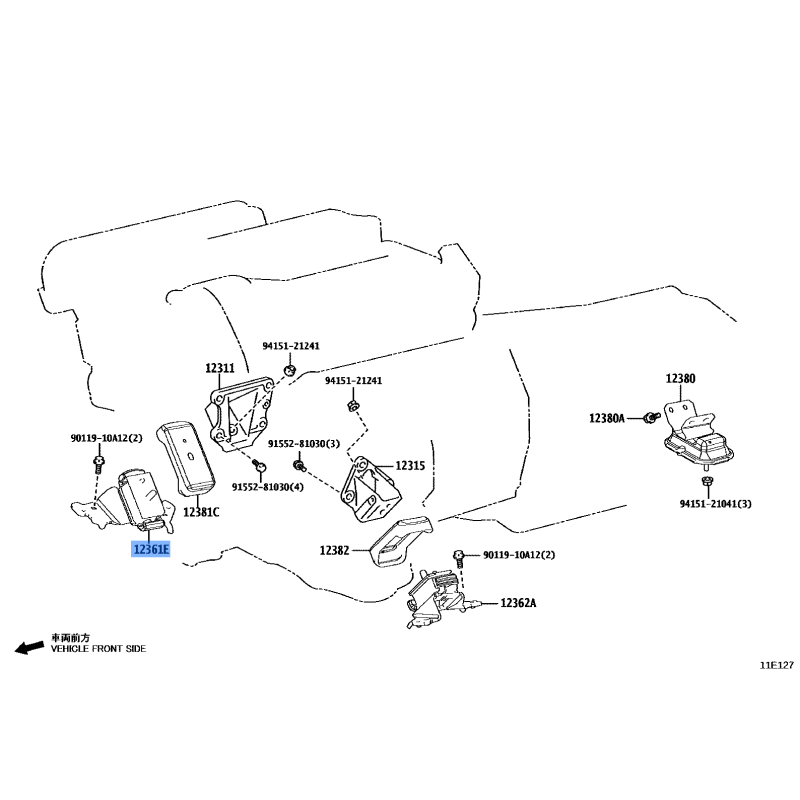 94151-21241
12311
94151-21241
12380
12380A
90119-10A12(2)
91552-81030(3)
12315
91552-81030(4)
12381C
94151-21041(3)
12361E
12382
90119-10A12(2)
12362A
車両前方
VEHICLE FRONT SIDE
11E127