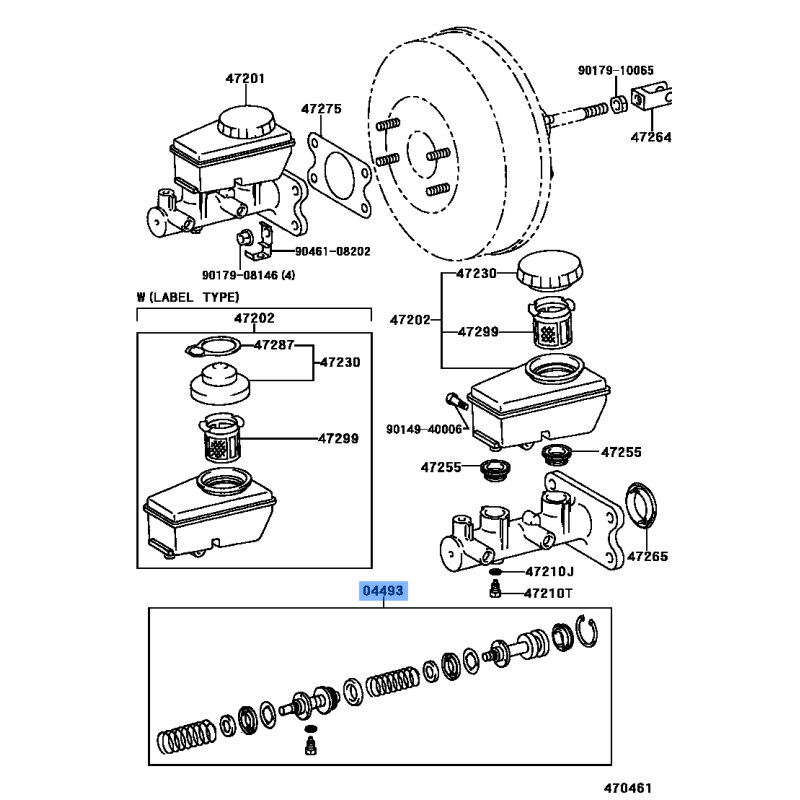 47201
47275
90179-10065
47264
90461-08202
90179-08146 (4)
W (LABEL TYPE)
47202
47287
47230
47299
47230
47202
47299
90149-40006
47255
47255
47265
47210J
47210T
04493
470461