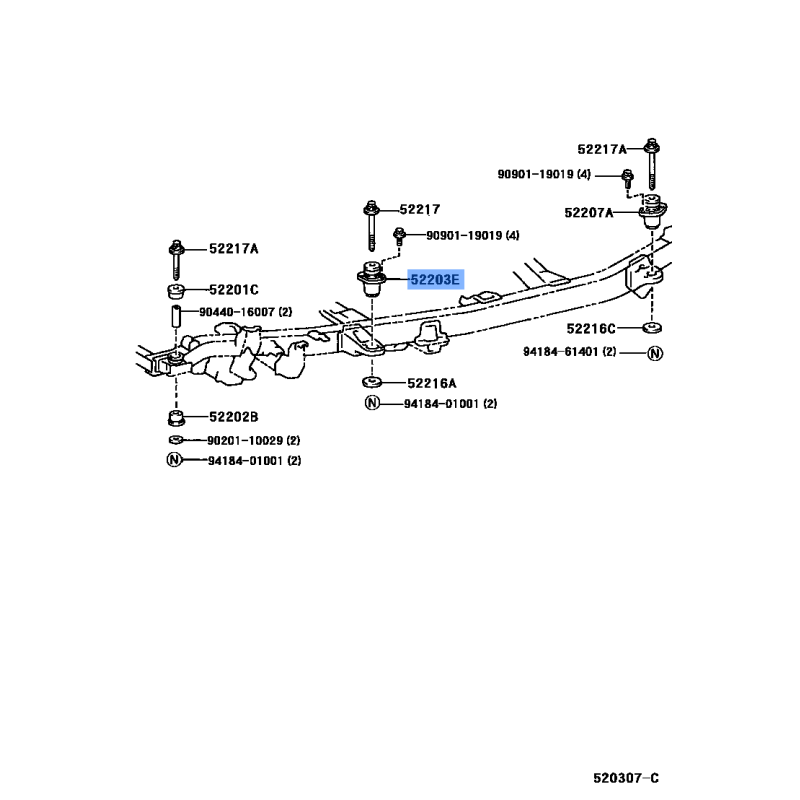 52217A

90901-19019 (4)

52207A

52217

90901-19019 (4)

52217A

52203E

52201C

90440-16007 (2)

52216C

94184-61401 (2) N

52216A

N 94184-01001 (2)

52202B

90201-10029 (2)

N 94184-01001 (2)

520307-C