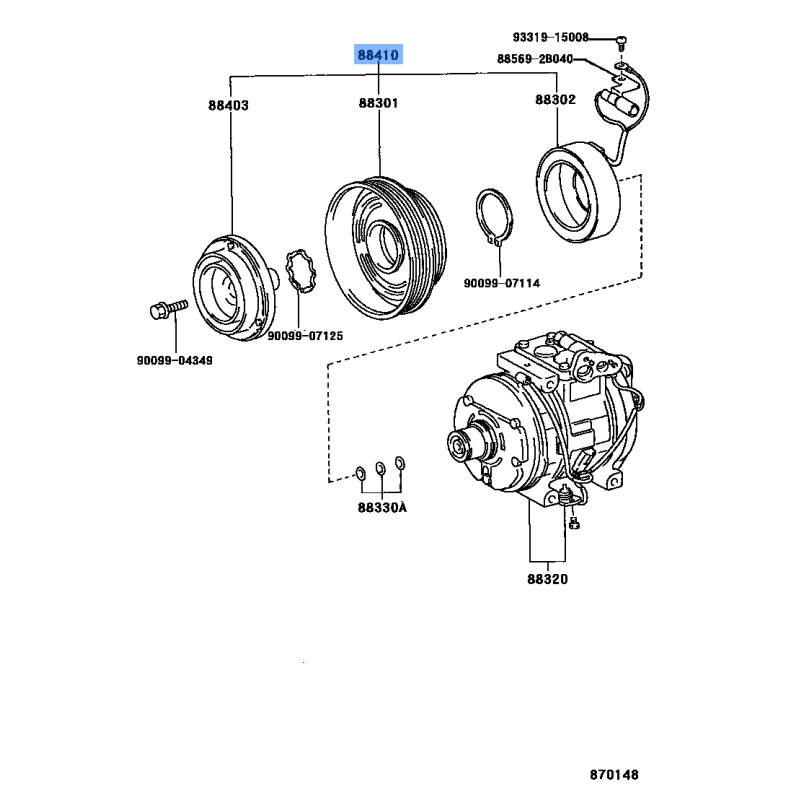 88410
93319-15008
88569-2B040
88403
88301
88302
90099-07114
90099-07125
90099-04349
88330A
88320
870148