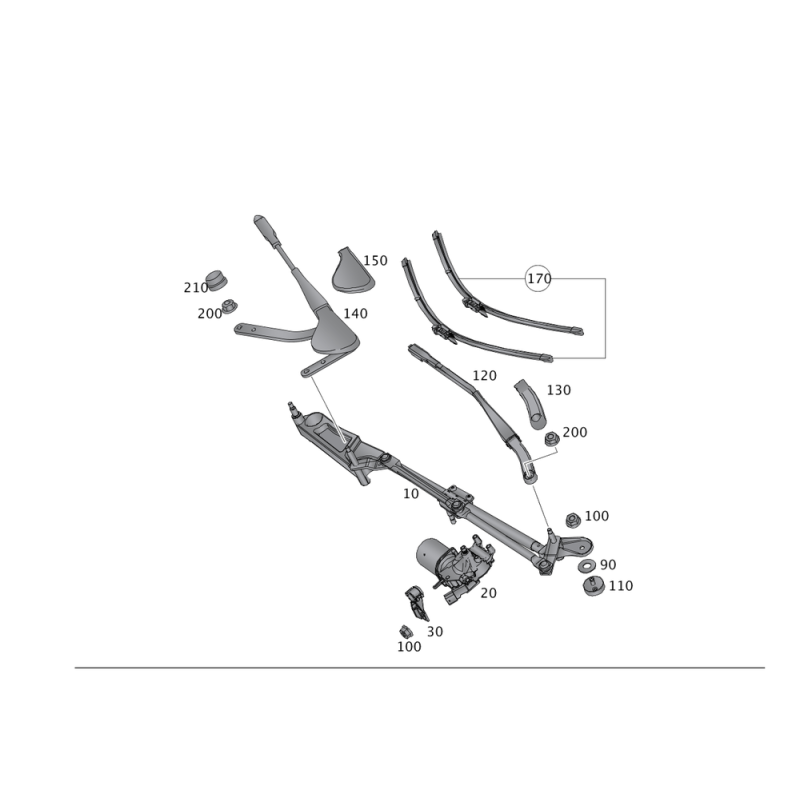 150
170
210
200
140
120
130
200
10
100
90
110
20
30
100