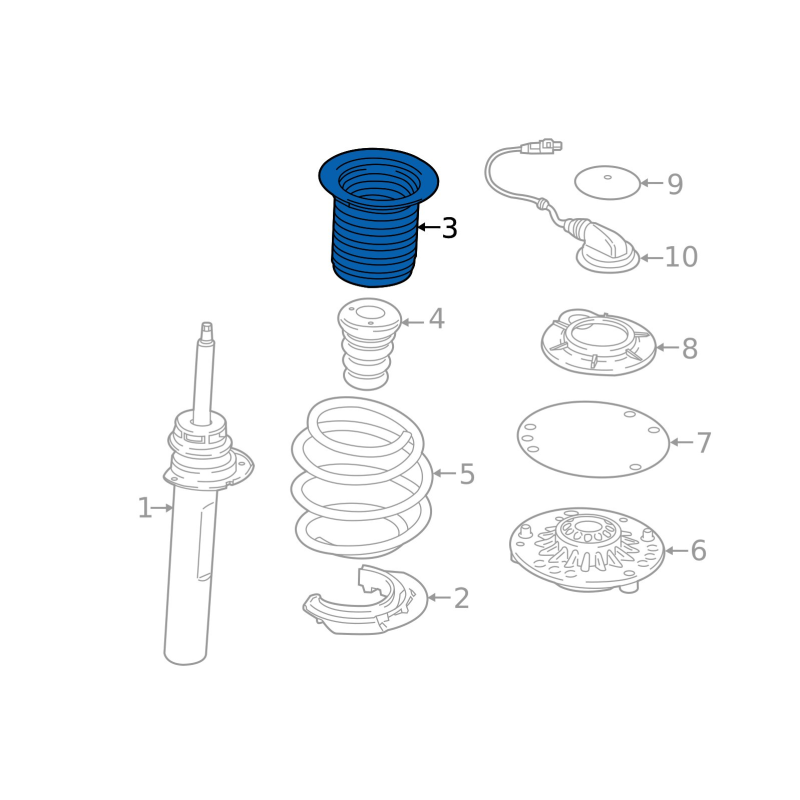 3
9
10
4
8
7
5
1
6
2