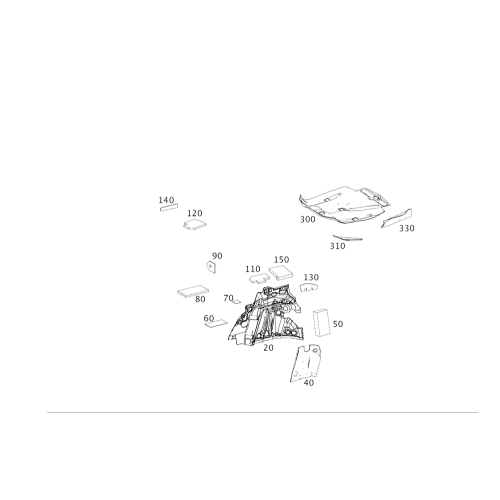 140
120
300
330
310
90
150
110
130
80
70
60
50
20
40