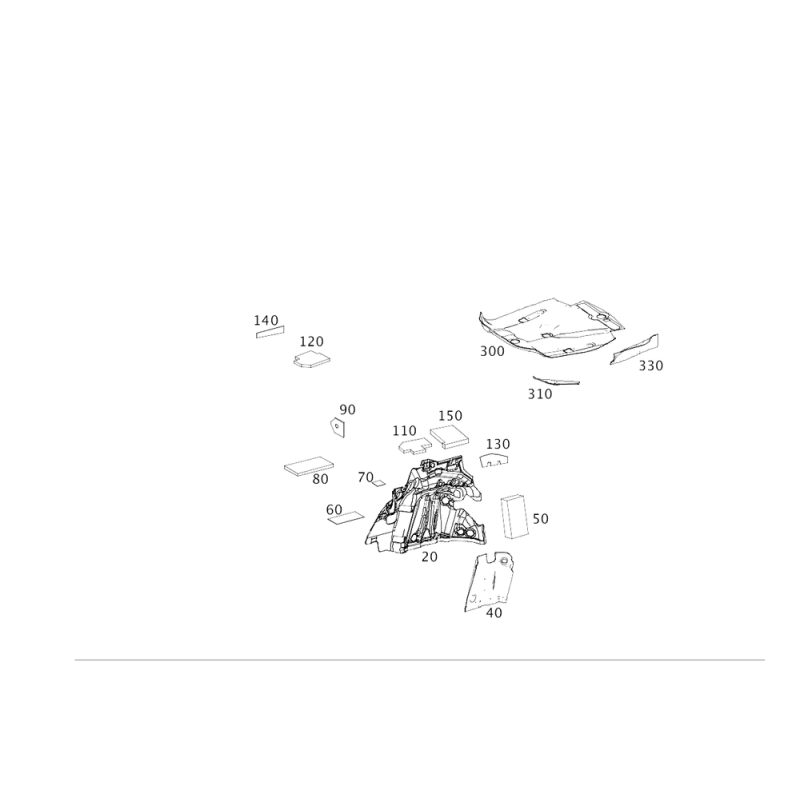 140
120
300
330
310
90
150
110
130
80
70
60
50
20
40