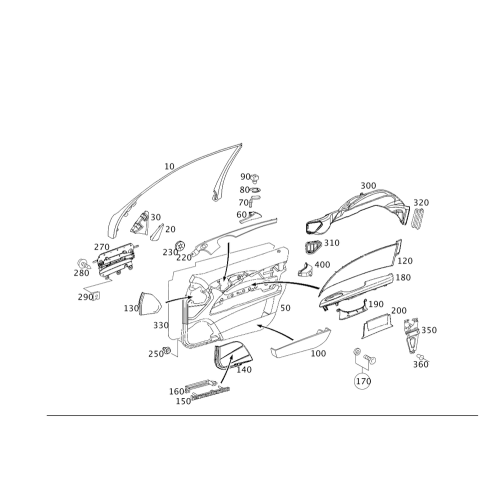 10
90
80
70
60
300
320
30
20
270
230
220
310
120
280
400
180
290
130
50
190
200
330
350
250
100
140
360
170
160
150