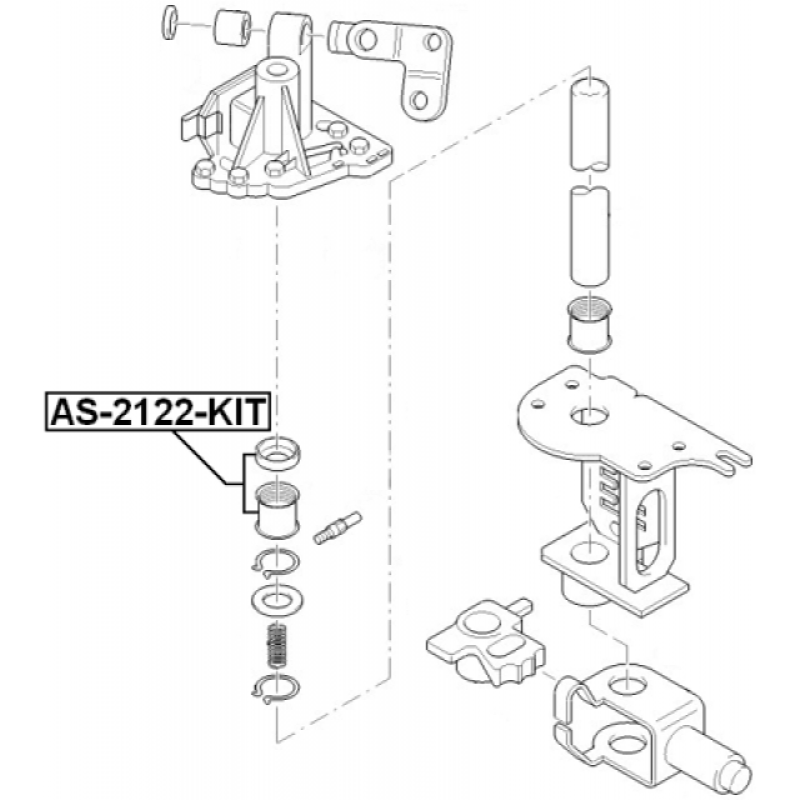 AS-2122-KIT