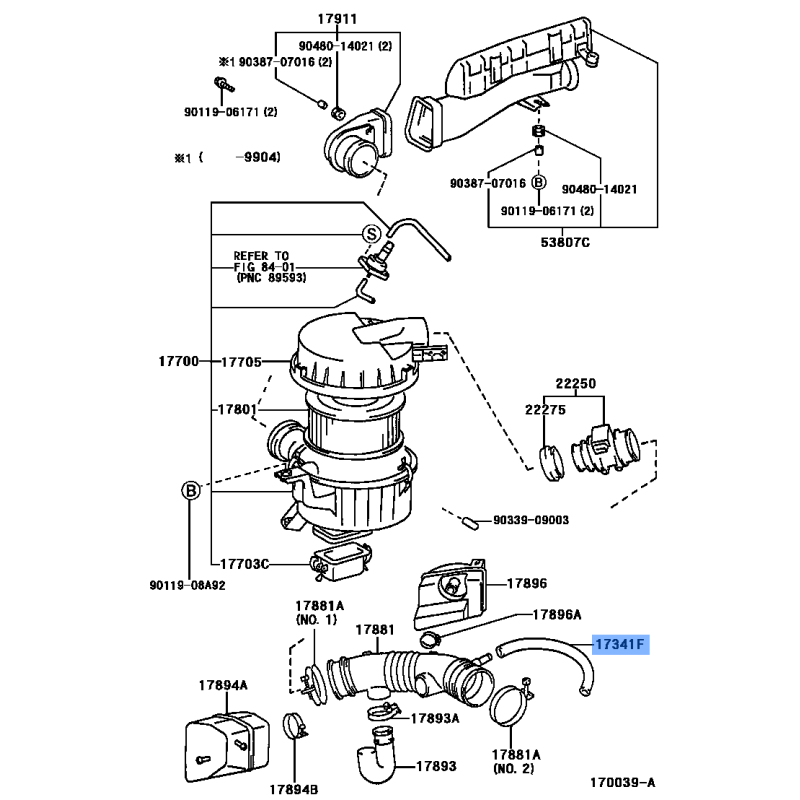 17911
90480-14021 (2)
※1 90387-07016 (2)
90119-06171 (2)
※1 ( -9904)
90387-07016
B
90480-14021
90119-06171 (2)
53807C
S
REFER TO FIG 84-01 (PNC 89593)
17700
17705
17801
22250
22275
B
90339-09003
17703C
90119-08A92
17896
17896A
17341F
17881A (NO. 1)
17881
17894A
17893A
17893
17881A (NO. 2)
17894B
170039-A