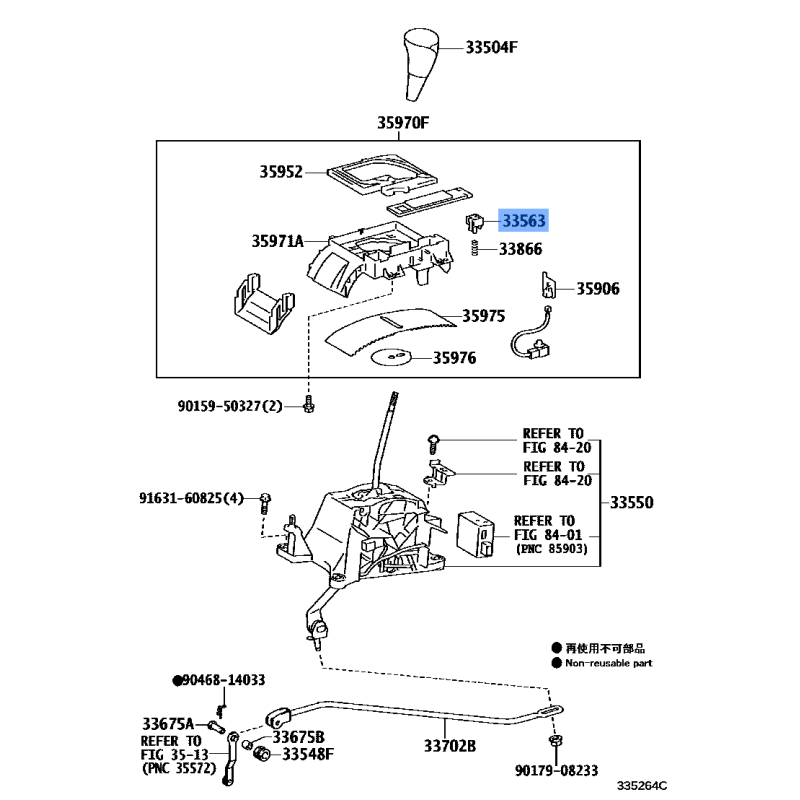 33504F

35970F

35952

33563

35971A

33866

35906

35975

35976

90159-50327(2)

REFER TO
FIG 84-20

REFER TO
FIG 84-20

91631-60825(4)

33550

REFER TO
FIG 84-01
(PNC 85903)

● 再使用不可部品
● Non-reusable part

●90468-14033

33675A

REFER TO
FIG 35-13
(PNC 35572)

33675B

33548F

33702B

90179-08233

335264C