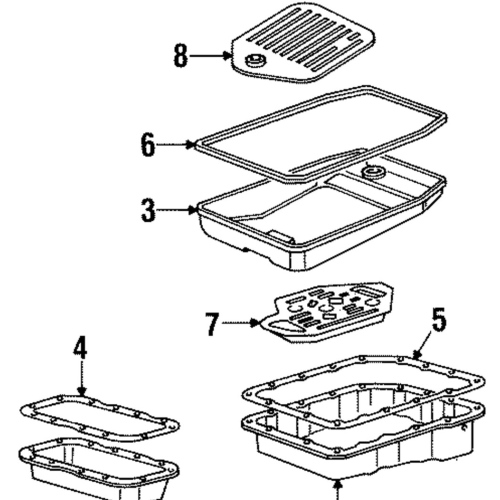 8
6
3
7
5
4