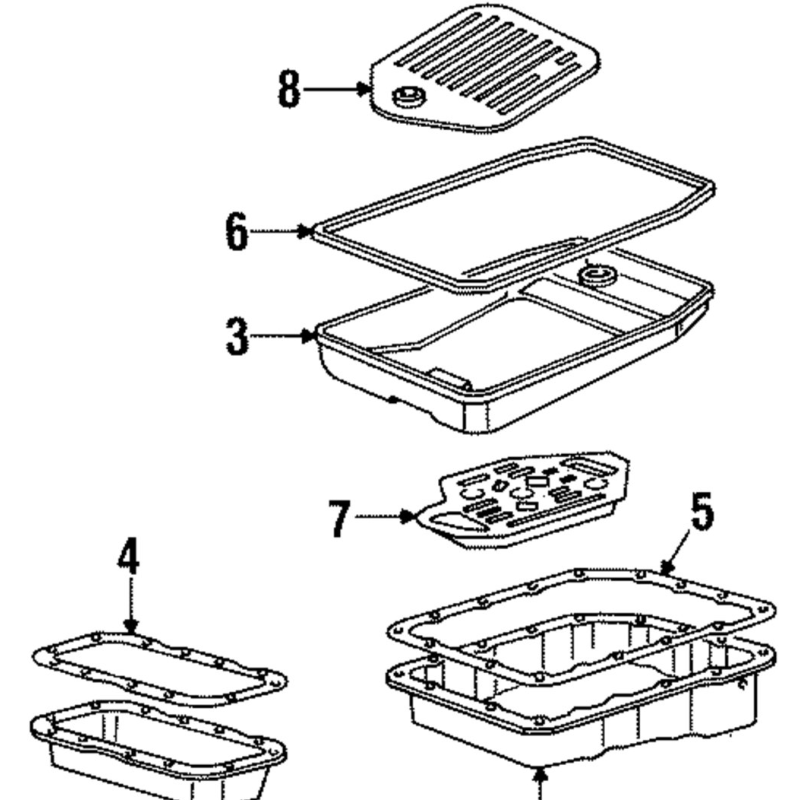 8
6
3
7
5
4