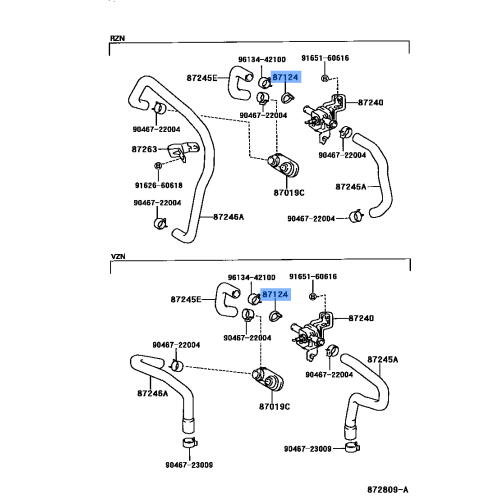 RZN

96134-42100
91651-60616
87245E
87124
87240
90467-22004
90467-22004
87263
90467-22004
91626-60618
87019C
87245A
90467-22004
87246A
90467-22004

VZN

96134-42100
91651-60616
87245E
87124
87240
90467-22004
90467-22004
87245A
90467-22004
87246A
87019C
90467-23009
90467-23009

872809-A