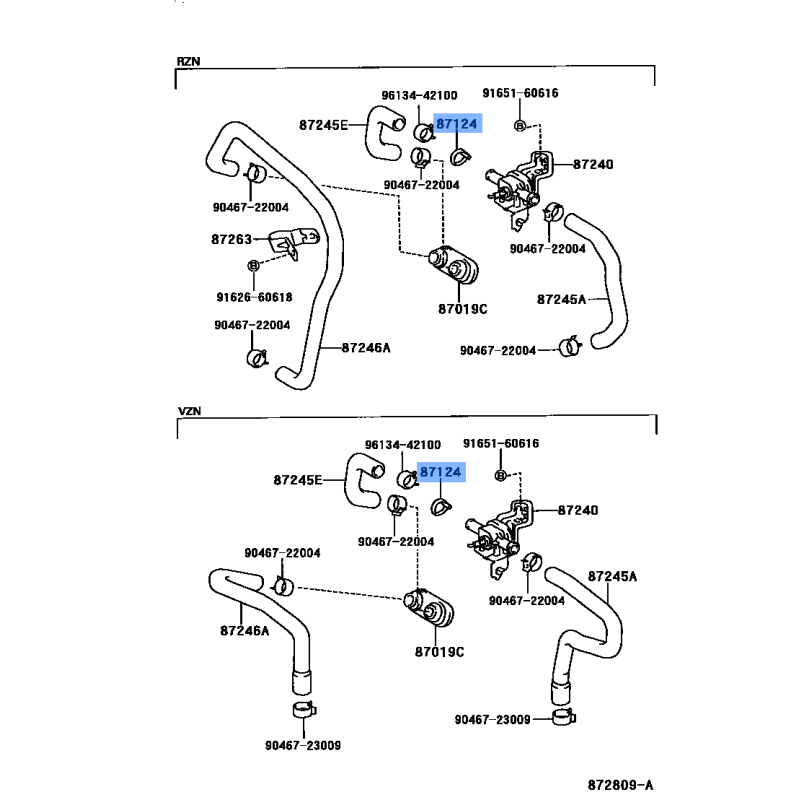 RZN

96134-42100
91651-60616
87245E
87124
87240
90467-22004
90467-22004
87263
90467-22004
91626-60618
87019C
87245A
90467-22004
87246A
90467-22004

VZN

96134-42100
91651-60616
87245E
87124
87240
90467-22004
90467-22004
87245A
90467-22004
87246A
87019C
90467-23009
90467-23009

872809-A