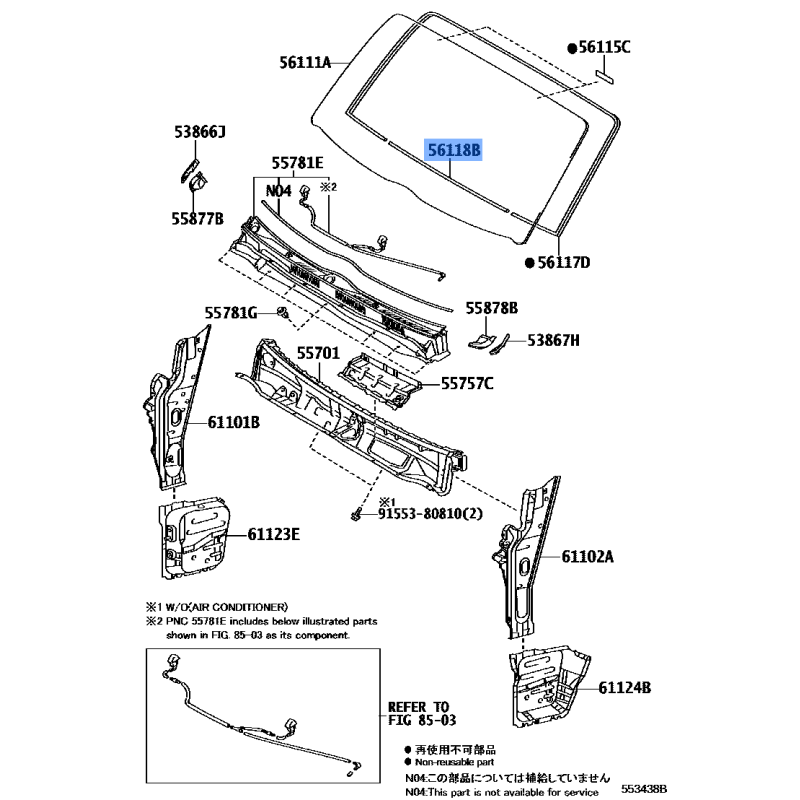 56111A
●56115C
53866J
56118B
55781E
N04
※2
55877B
●56117D
55781G
55878B
53867H
55701
55757C
61101B
※1
91553-80810(2)
61123E
61102A
※1 W/O(AIR CONDITIONER)
※2 PNC 55781E includes below illustrated parts shown in FIG. 85-03 as its component.
REFER TO FIG 85-03
61124B
● 再使用不可部品
● Non-reusable part
N04:この部品については補給していません
N04:This part is not available for service
553438B