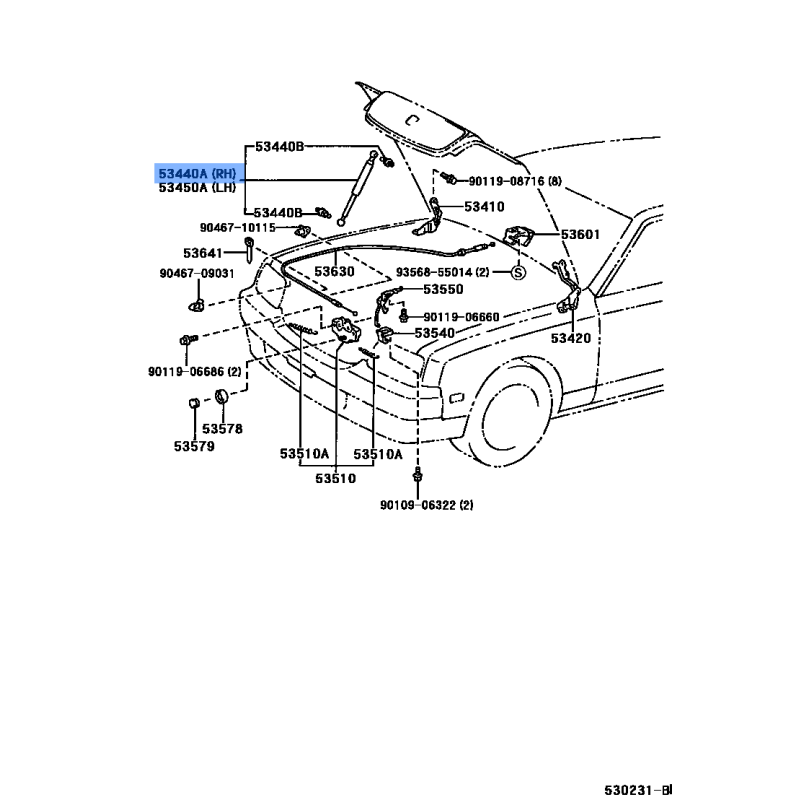 53440B
53440A (RH)
53450A (LH)
53440B
90119-08716 (8)
53410
90467-10115
53601
53641
53630
93568-55014 (2)
S
90467-09031
53550
90119-06660
53540
53420
90119-06686 (2)
53578
53579
53510A
53510A
53510
90109-06322 (2)
530231-B