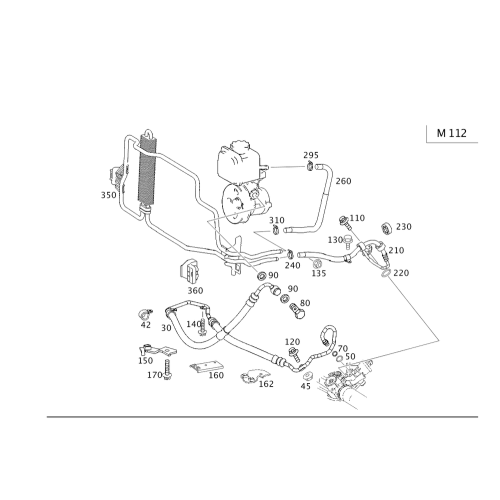 M 112

295
260
350
310
110
230
130
210
240
135
220
90
360
90
80
42
30
140
120
70
50
150
170
160
162
45