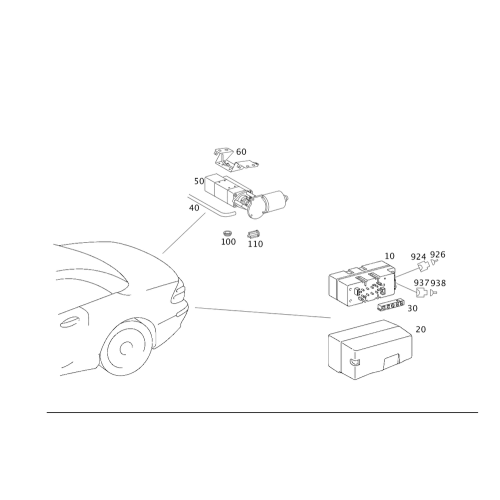 60
50
40
100
110
10
924
926
937
938
30
20