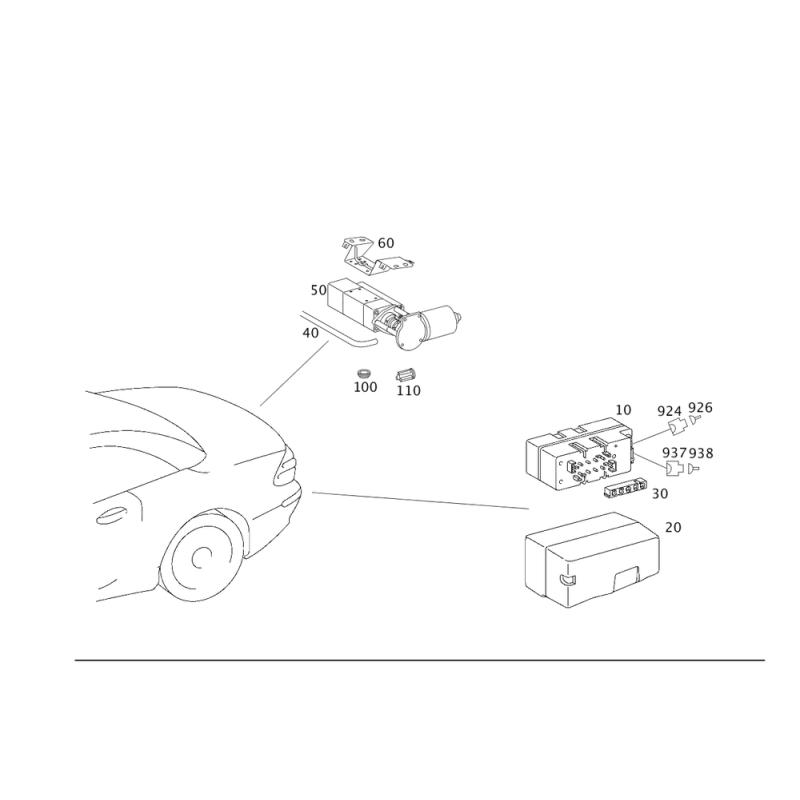 60
50
40
100
110
10
924
926
937
938
30
20