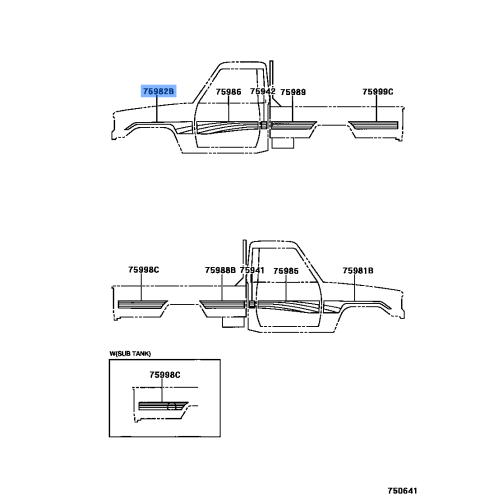 75982B
75986
75942
75989
75999C

75998C
75988B
75941
75985
75981B

W(SUB TANK)
75998C

750641