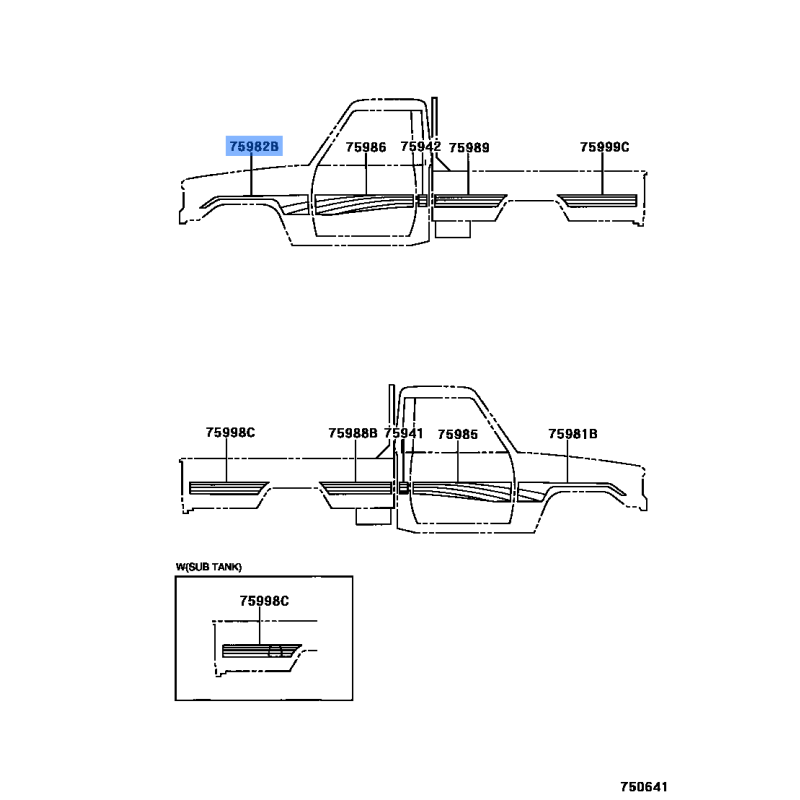 75982B
75986
75942
75989
75999C

75998C
75988B
75941
75985
75981B

W(SUB TANK)
75998C

750641